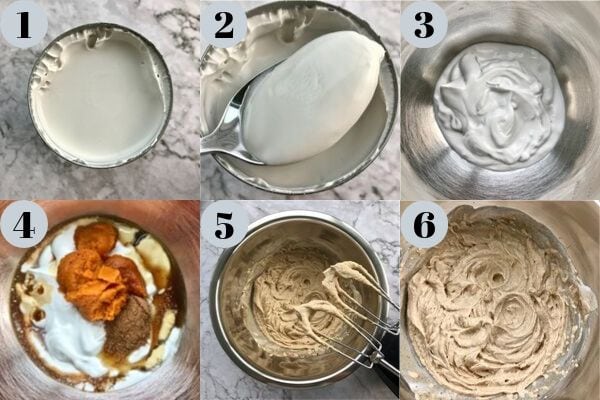 1
2
3
4
5
6