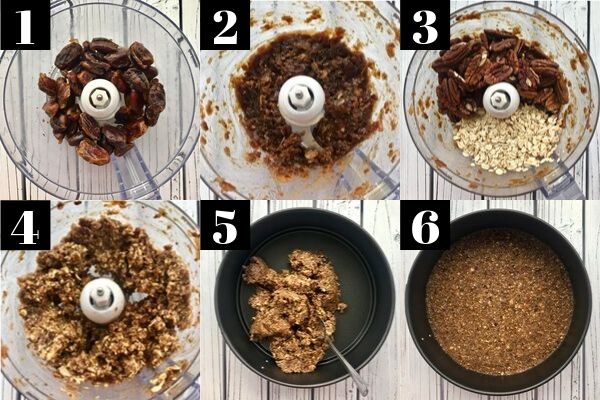 1
2
3
4
5
6